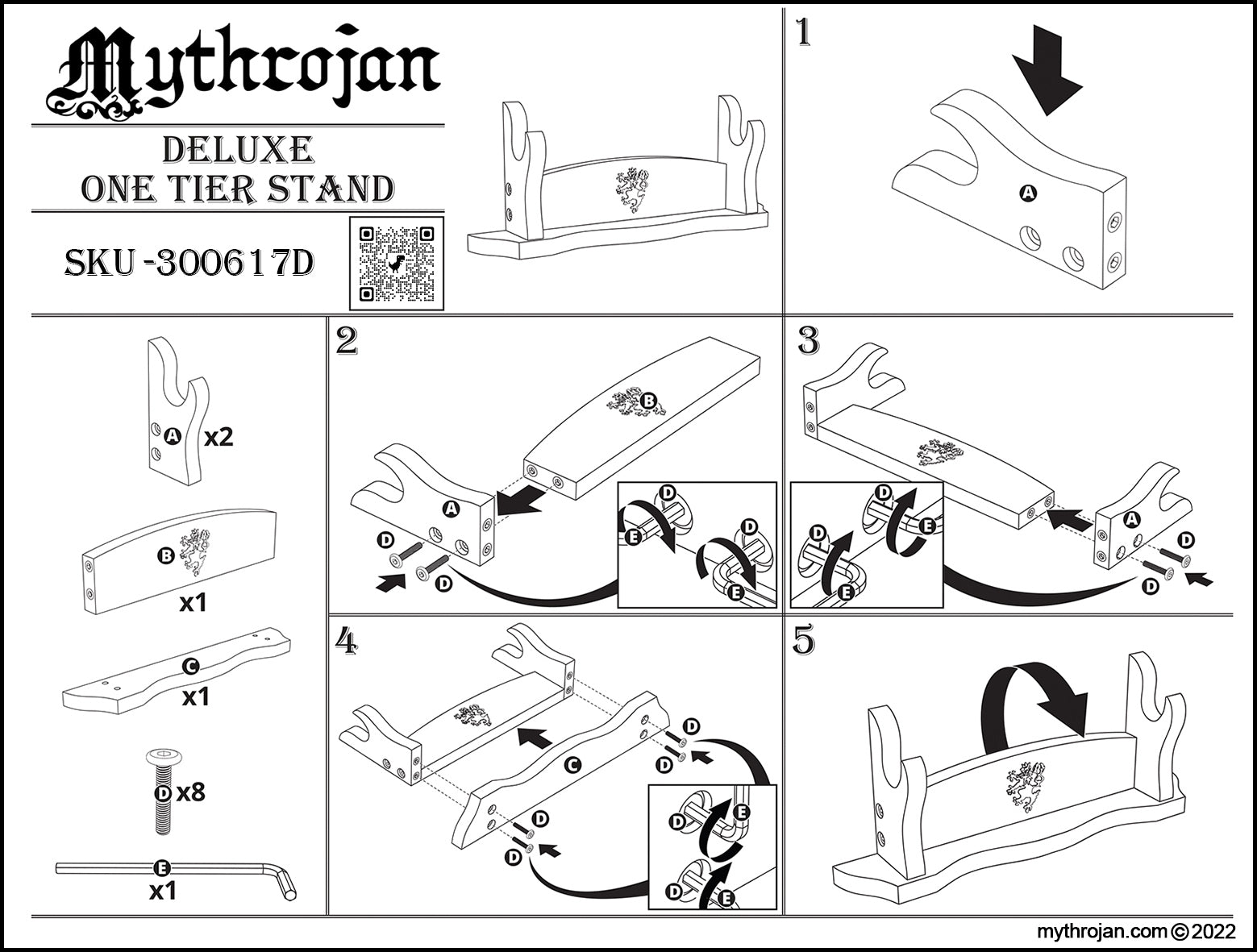 Mythrojan

DELUXE
ONE TIER STAND

SKU -300617D

1

A

A x2

B

x1

C

x1

D x8

E

x1

2

B

A

D

D

D

E

D

E

3

A

D

D

D

E

D

E

4

C

D

D

D

D

D

E

D

E

5

mythrojan.com © 2022